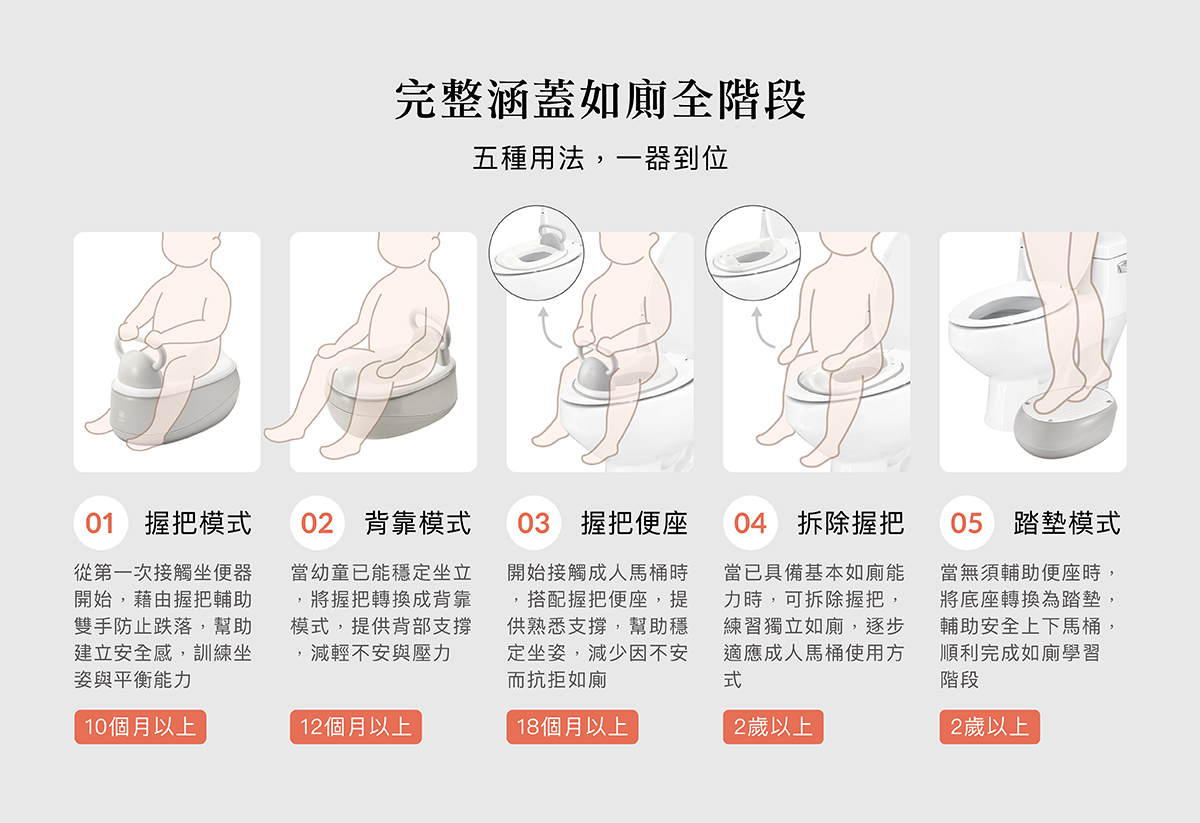 完整涵蓋如廁全階段

五種用法，一器到位

01 握把模式

從第一次接觸坐便器開始，藉由握把輔助雙手防止跌落，幫助建立安全感，訓練坐姿與平衡能力

10個月以上

02 背靠模式

當幼童已能穩定坐立，將握把轉換成背靠模式，提供背部支撐，減輕不安與壓力

12個月以上

03 握把便座

開始接觸成人馬桶時，搭配握把便座，提供熟悉支撐，幫助穩定坐姿，減少因不安而抗拒如廁

18個月以上

04 拆除握把

當已具備基本如廁能力時，可拆除握把，練習獨立如廁，逐步適應成人馬桶使用方式

2歲以上

05 踏墊模式

當無須輔助便座時，將底座轉換為踏墊，輔助安全上下馬桶，順利完成如廁學習階段

2歲以上