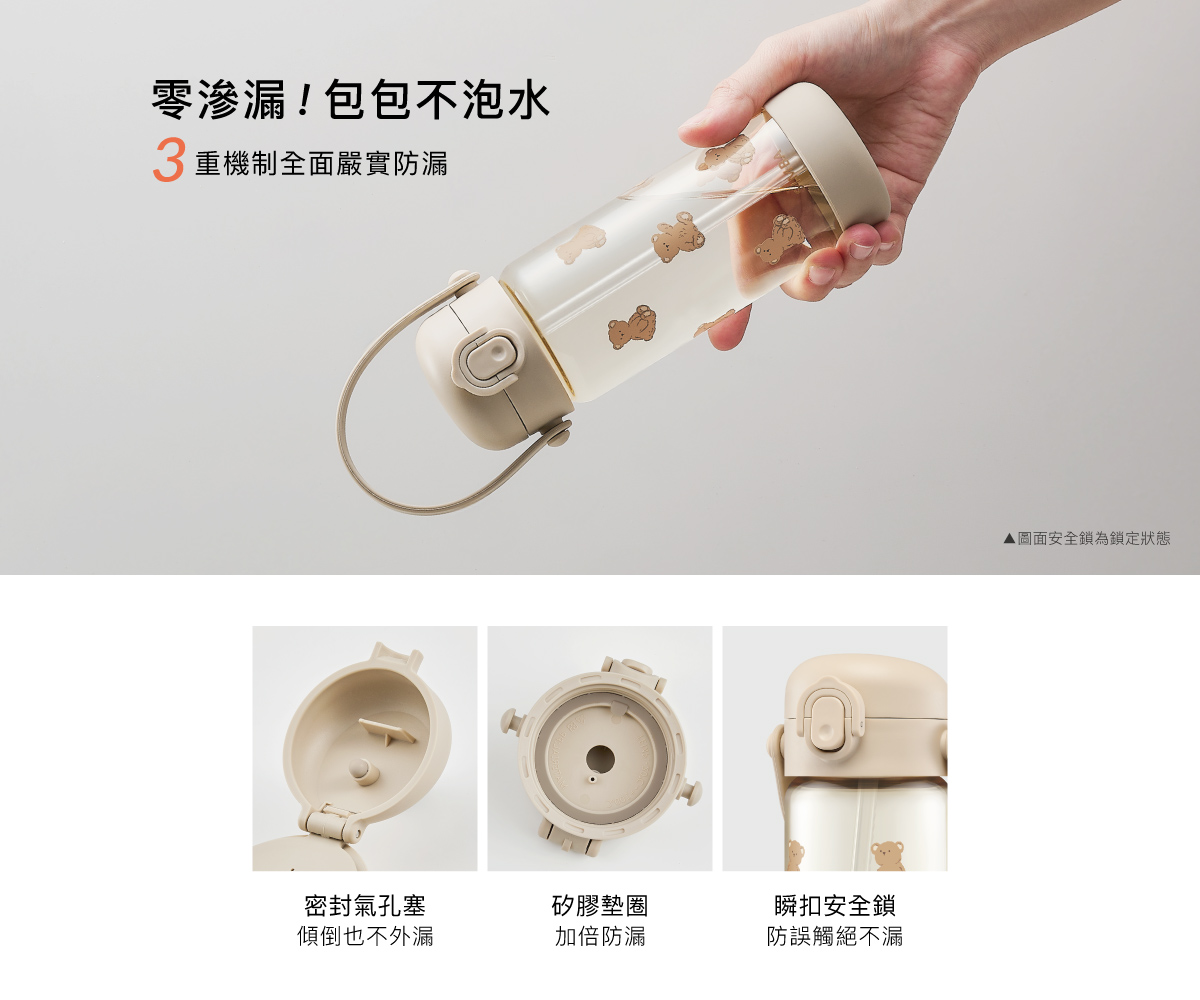 零滲漏！包包不泡水
3 重機制全面嚴實防漏

▲圖面安全鎖為鎖定狀態

密封氣孔塞
傾倒也不外漏

矽膠墊圈
加倍防漏

瞬扣安全鎖
防誤觸絕不漏