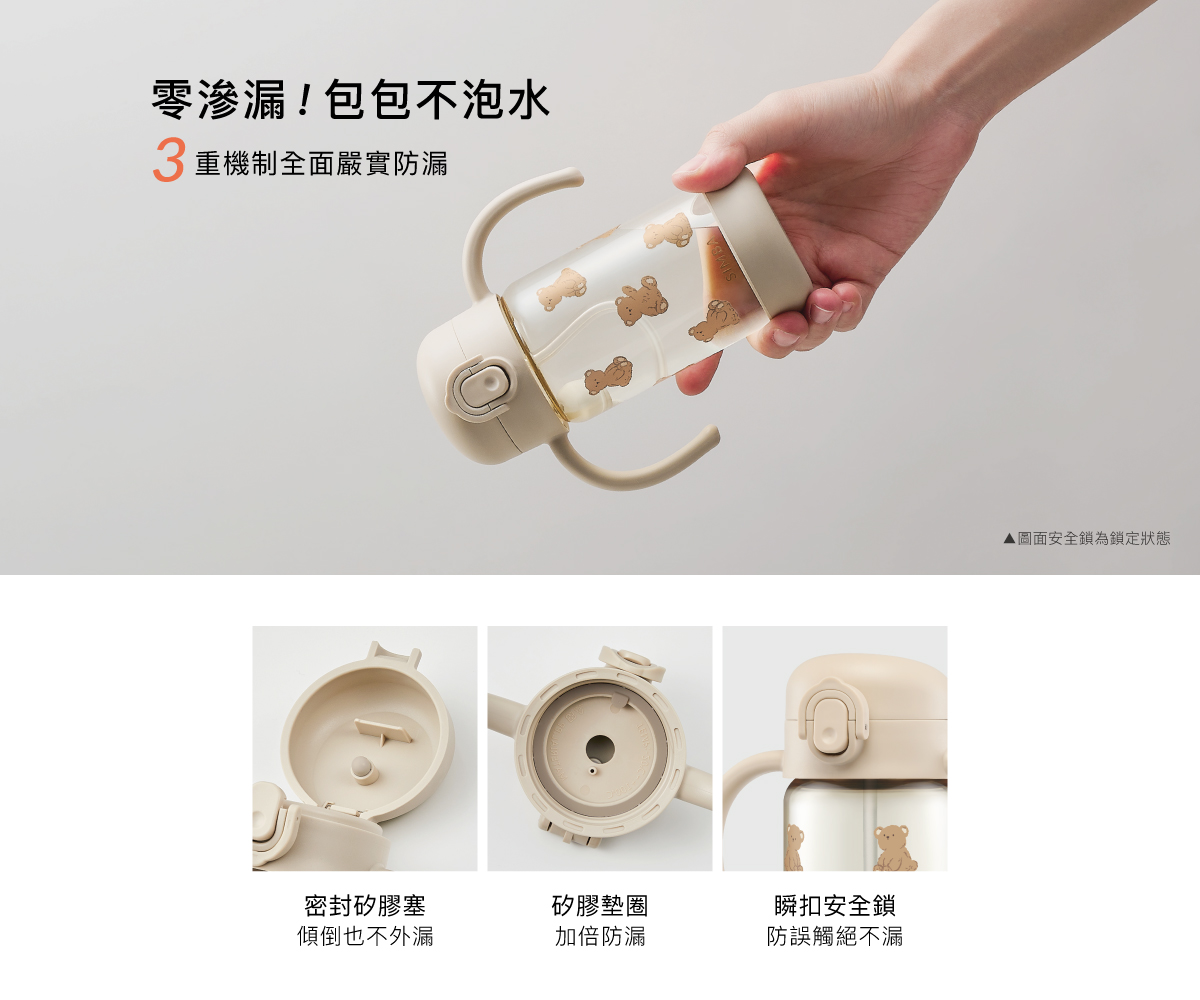 零滲漏！包包不泡水
3 重機制全面嚴實防漏

▲圖面安全鎖為鎖定狀態

密封矽膠塞
傾倒也不外漏

矽膠墊圈
加倍防漏

瞬扣安全鎖
防誤觸絕不漏