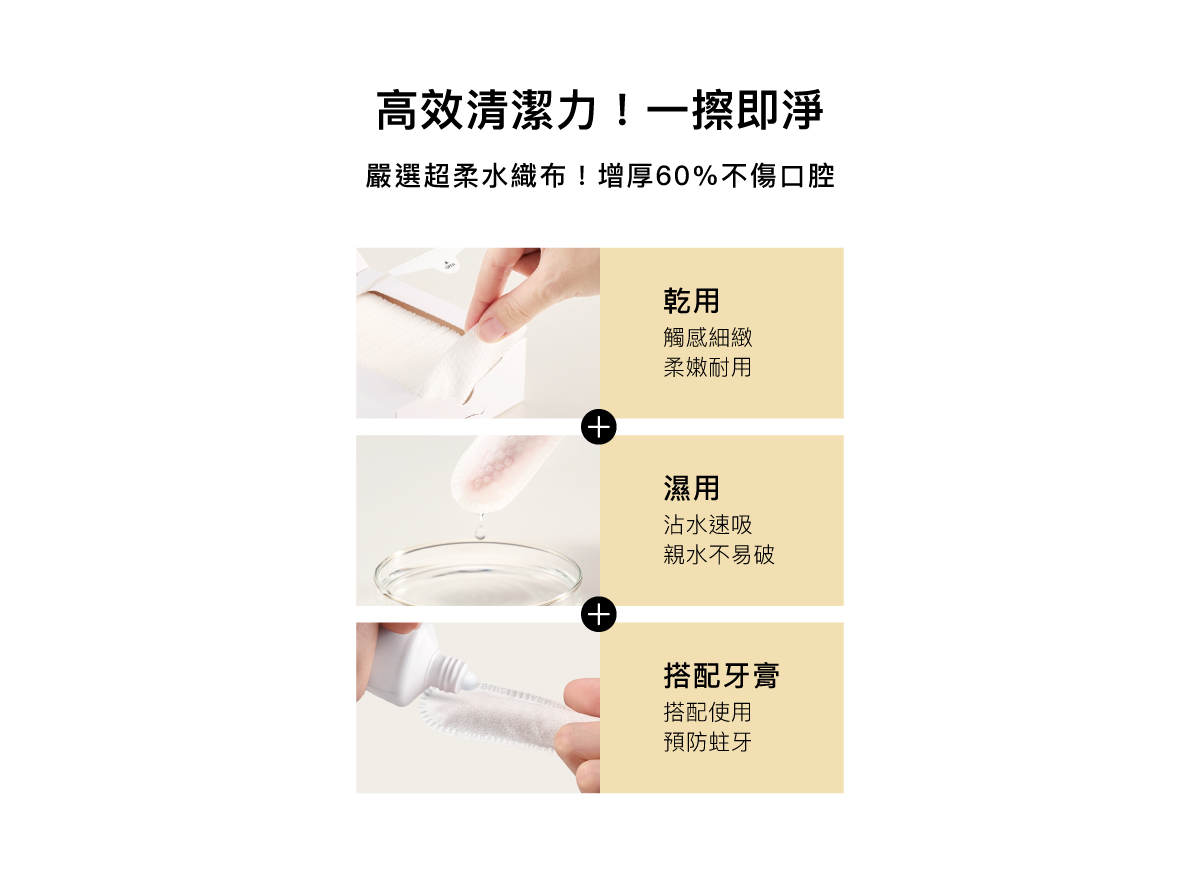 高效清潔力！一擦即淨

嚴選超柔水織布！增厚60%不傷口腔

乾用
觸感細緻
柔嫩耐用

+

濕用
沾水速吸
親水不易破

+

搭配牙膏
搭配使用
預防蛀牙