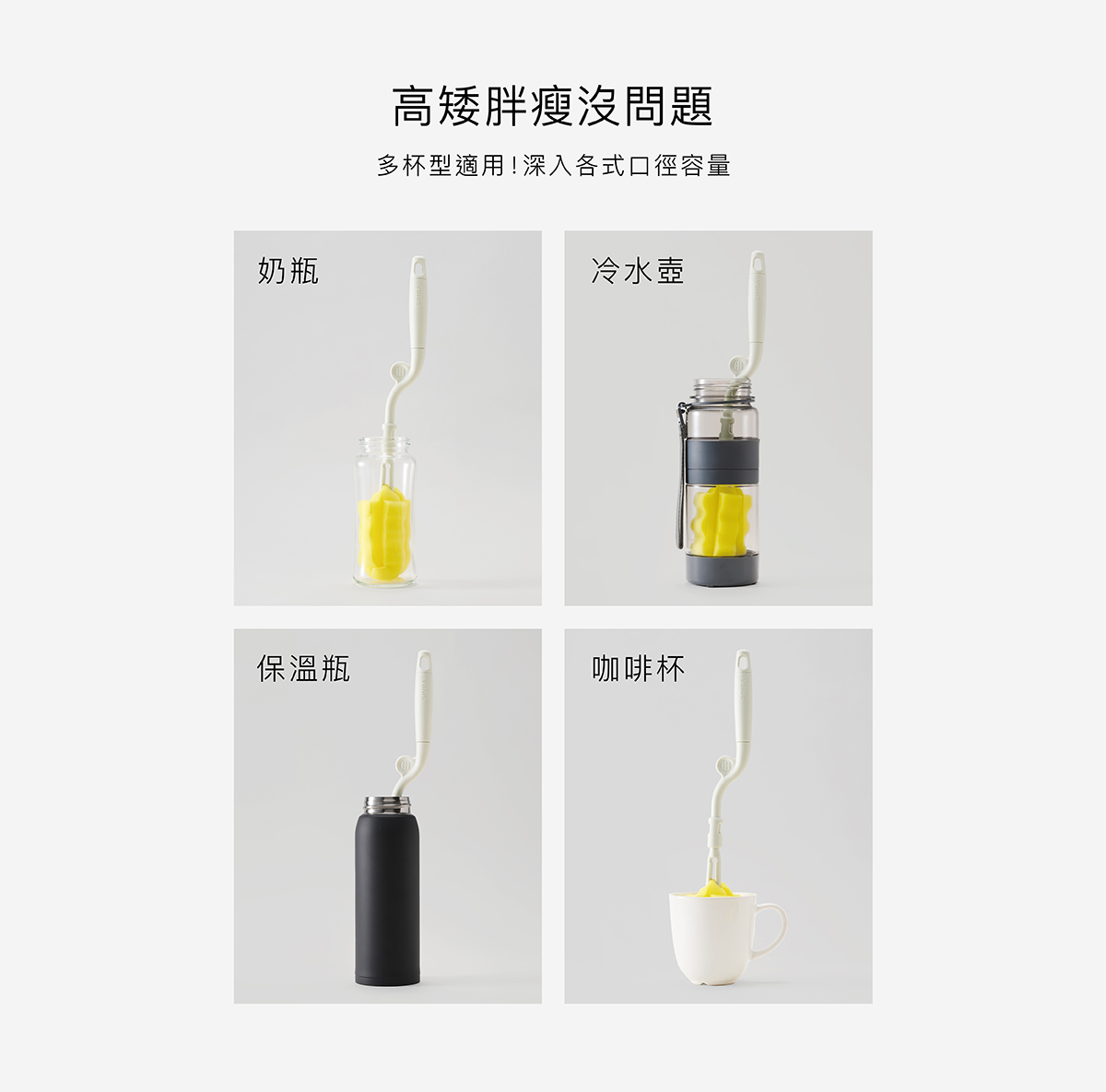 高矮胖瘦沒問題

多杯型適用!深入各式口徑容量

奶瓶

冷水壺

保溫瓶

咖啡杯