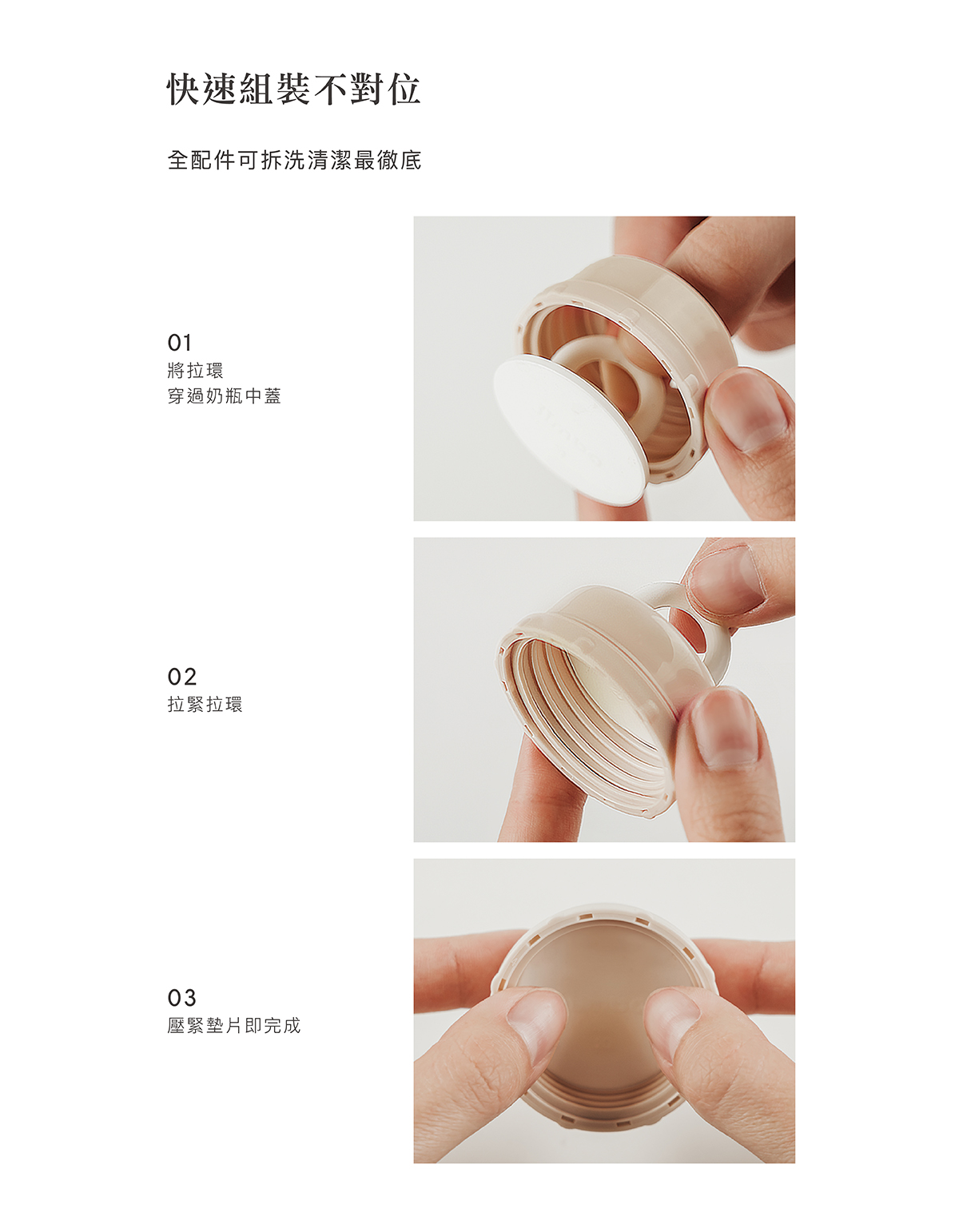 快速組裝不對位

全配件可拆洗清潔最徹底

01
將拉環
穿過奶瓶中蓋

02
拉緊拉環

03
壓緊墊片即完成