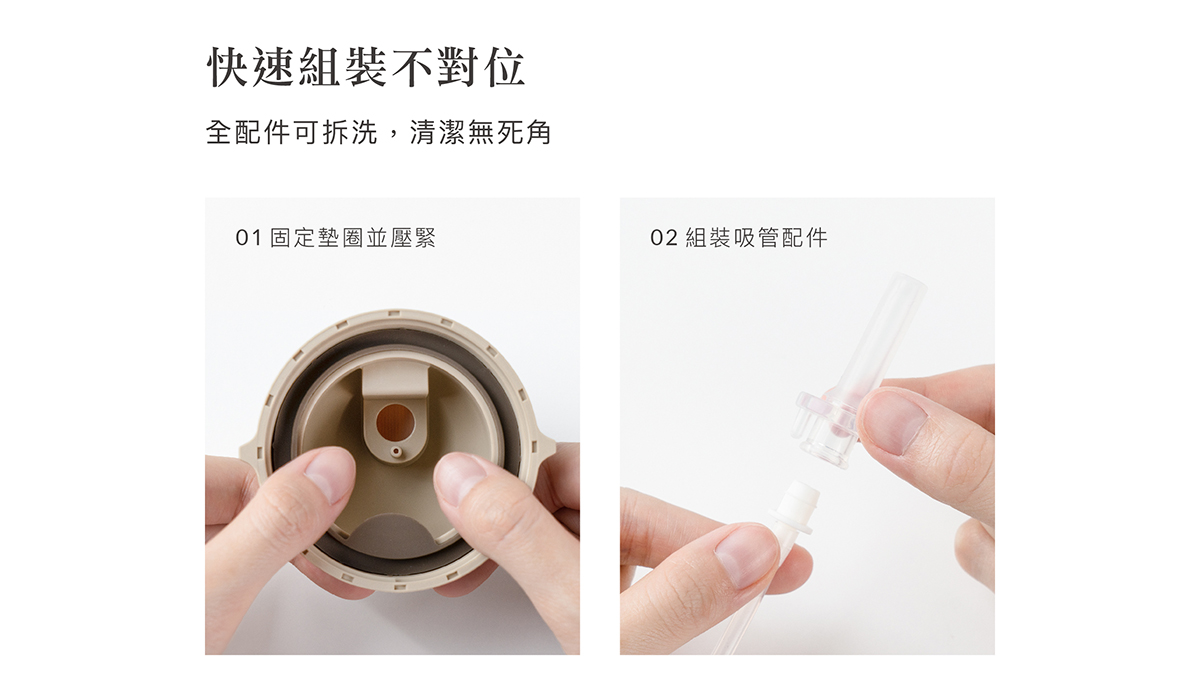 快速組裝不對位

全配件可拆洗，清潔無死角

01 固定墊圈並壓緊

02 組裝吸管配件