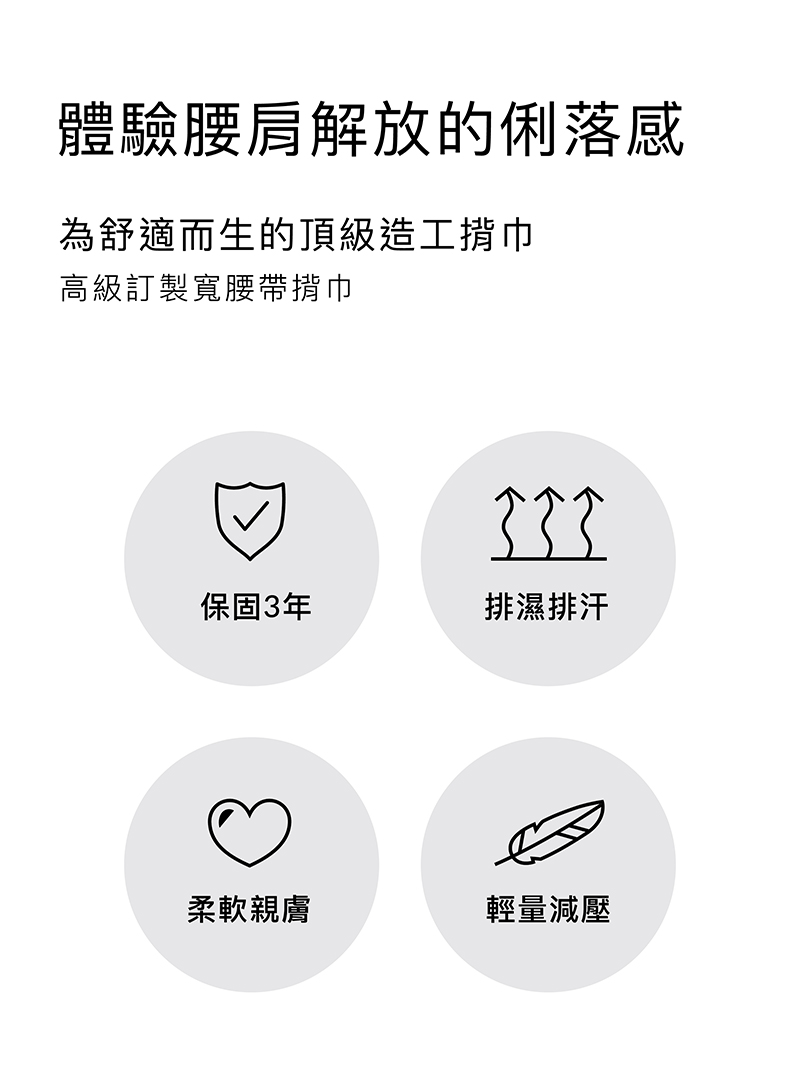 體驗腰肩解放的俐落感

為舒適而生的頂級造工揹巾

高級訂製寬腰帶揹巾

保固3年

排濕排汗

柔軟親膚

輕量減壓