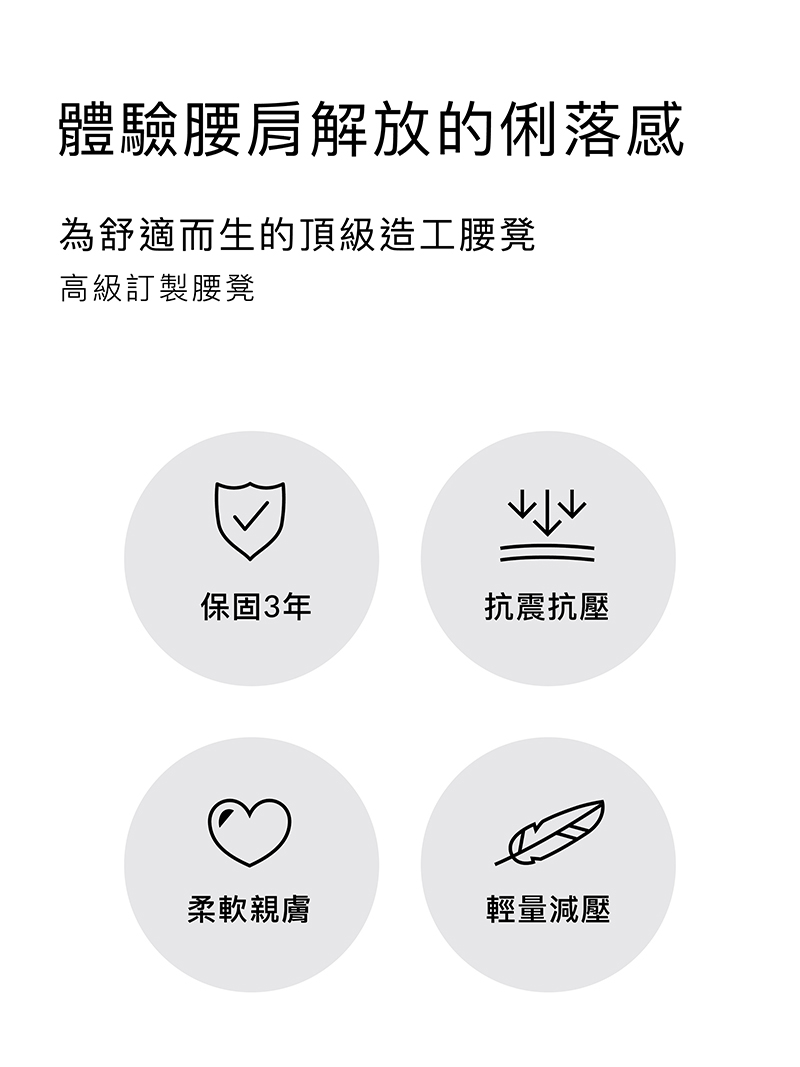 體驗腰肩解放的俐落感

為舒適而生的頂級造工腰凳

高級訂製腰凳

保固3年

抗震抗壓

柔軟親膚

輕量減壓