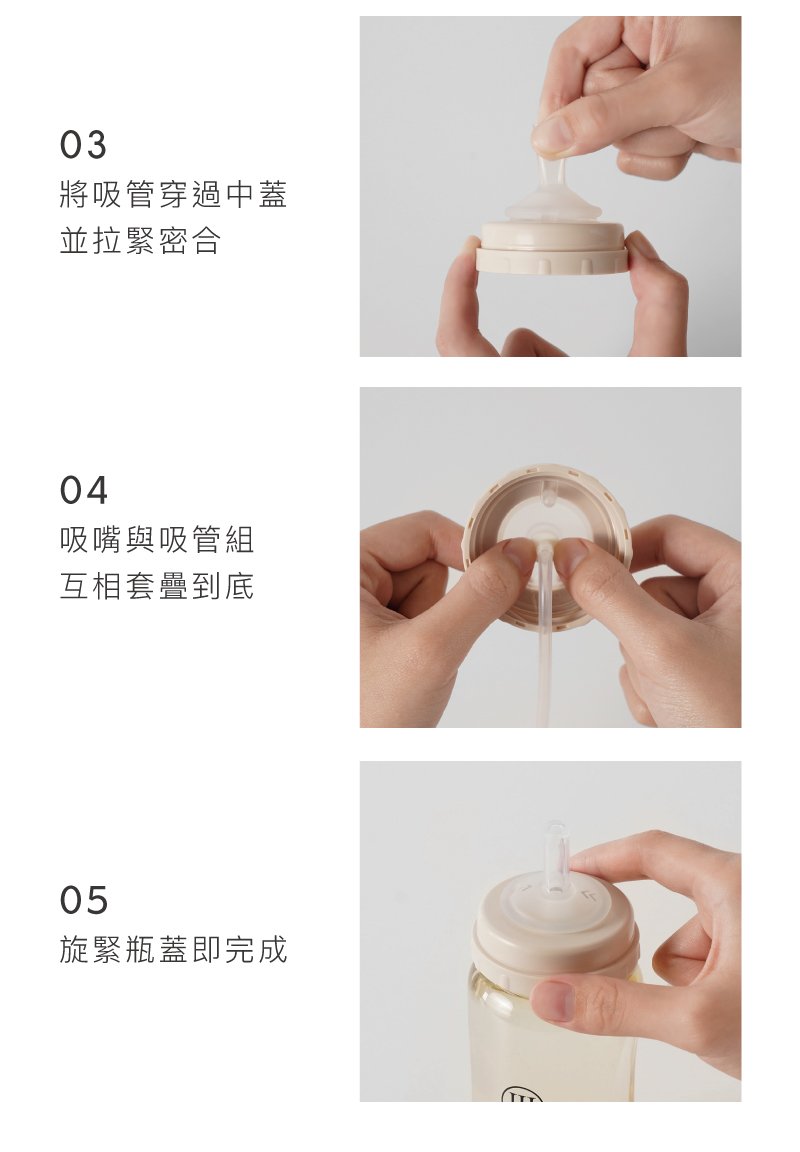 03
將吸管穿過中蓋
並拉緊密合

04
吸嘴與吸管組
互相套疊到底

05
旋緊瓶蓋即完成