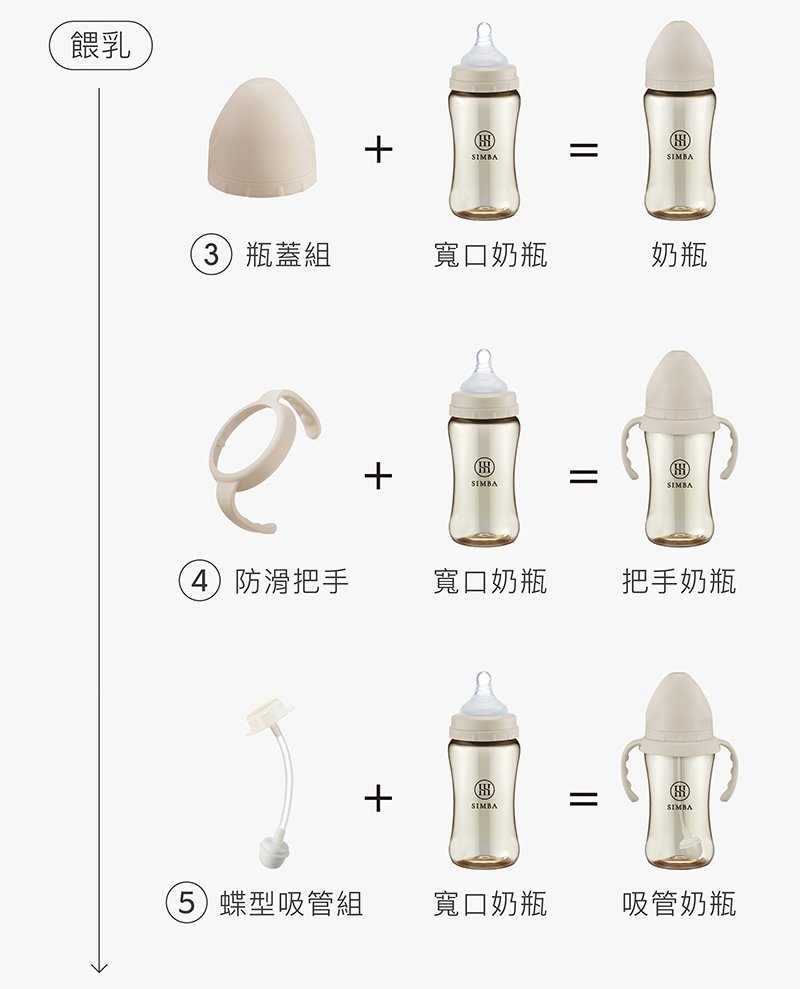 餵乳

+ SIMBA = SIMBA

③ 瓶蓋組 寬口奶瓶 奶瓶

+ SIMBA = SIMBA

④ 防滑把手 寬口奶瓶 把手奶瓶

+ SIMBA = SIMBA

⑤ 蝶型吸管組 寬口奶瓶 吸管奶瓶